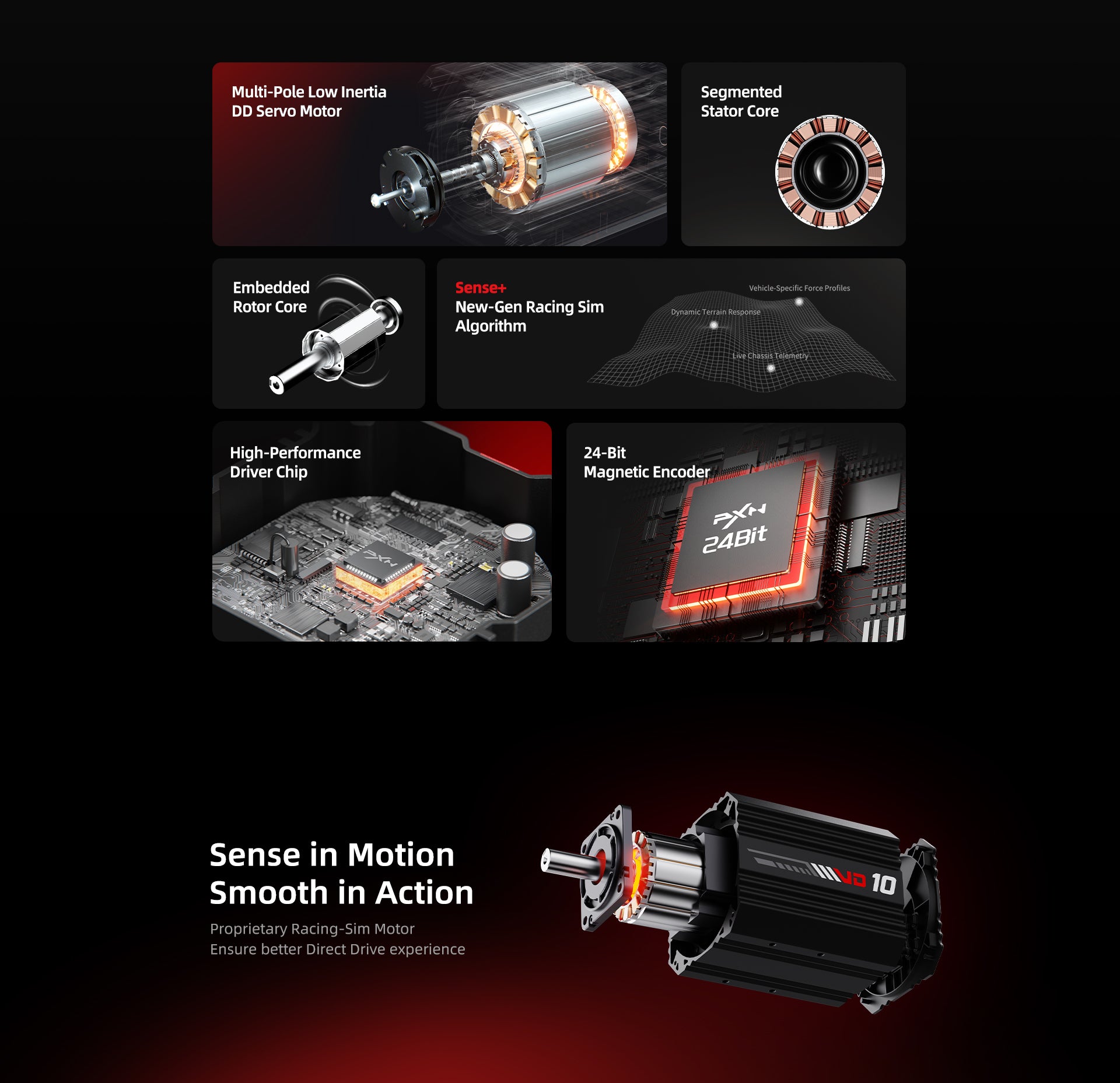 Multi-Pole Low Inertia DD Servo Motor

Segmented Stator Core

Embedded Rotor Core

Sense+
New-Gen Racing Sim Algorithm

Vehicle-Specific Force Profiles

Dynamic Terrain Response

Live Chassis Telemetry

High-Performance Driver Chip

PXN

24-Bit Magnetic Encoder

PXN
24Bit

Sense in Motion
Smooth in Action

Proprietary Racing-Sim Motor
Ensure better Direct Drive experience

VD 10